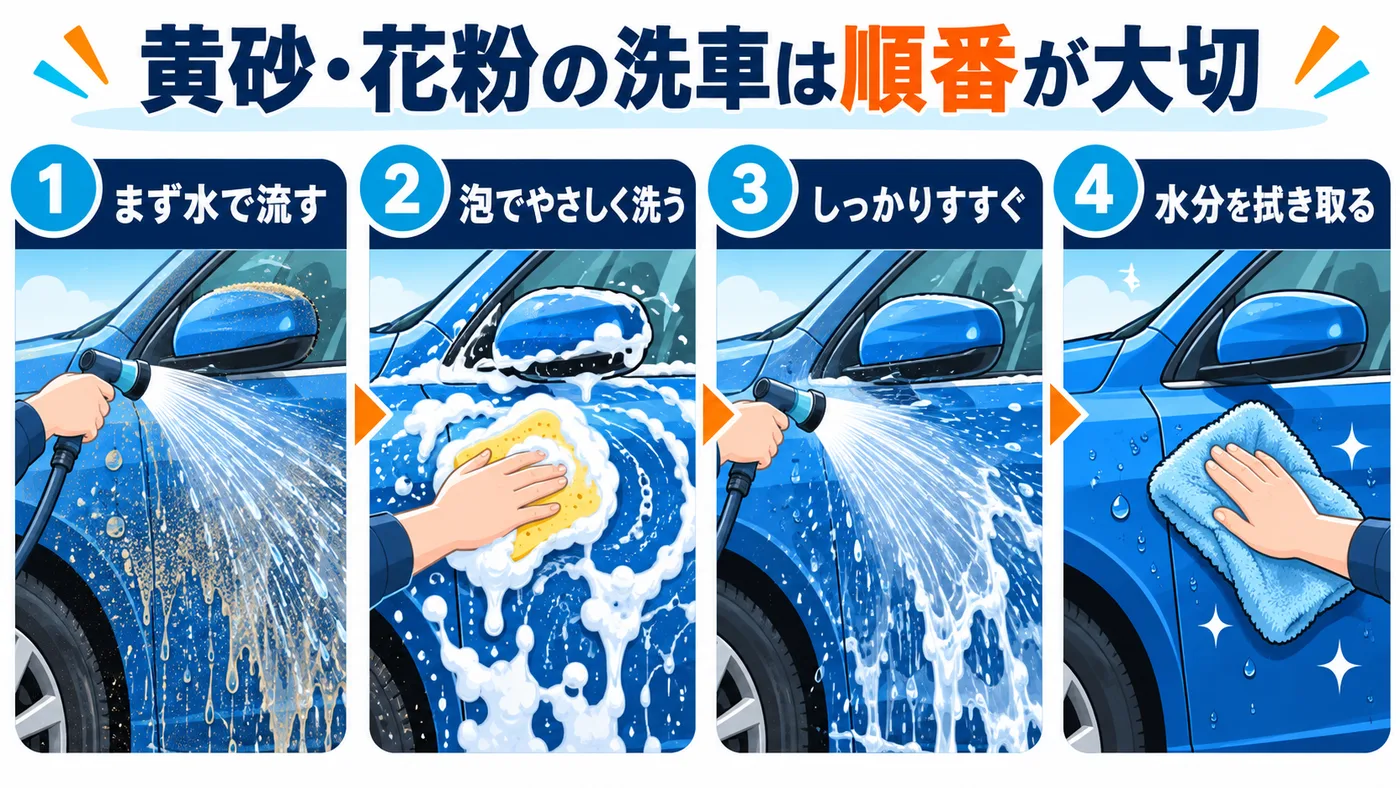 黄砂・花粉の洗車は順番が大切

1 まず水で流す

2 泡でやさしく洗う

3 しっかりすすぐ

4 水分を拭き取る