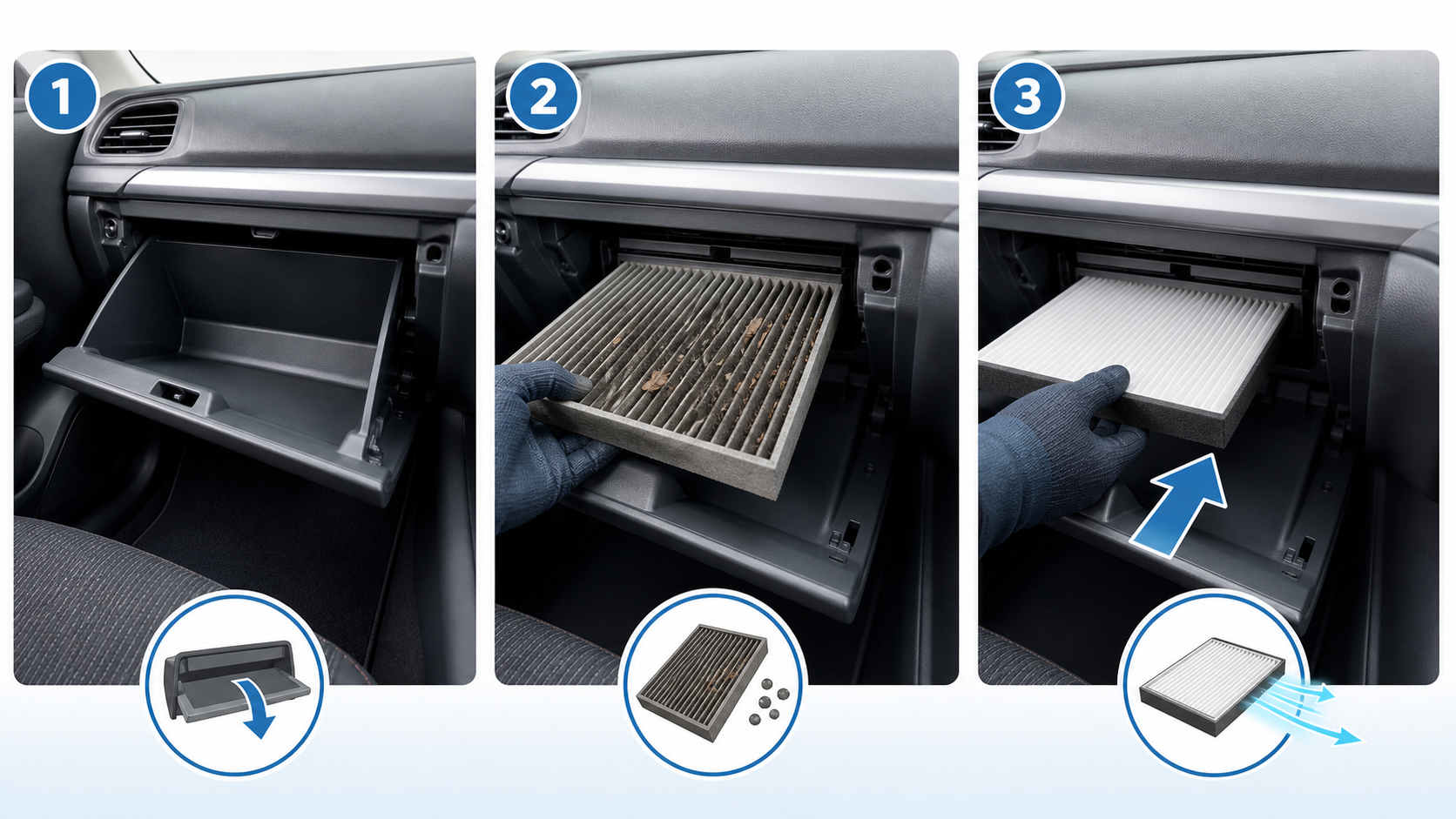 1

2

3